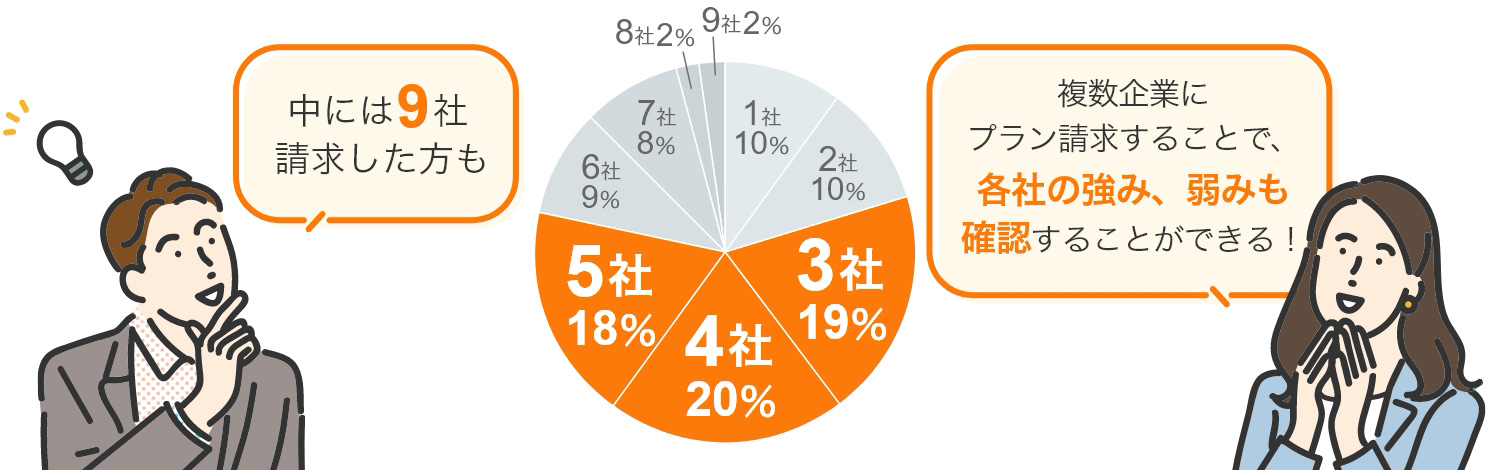 中には9社
請求した方も

8社2%
9社2%
1社
10%
2社
10%
3社
19%
4社
20%
5社
18%
6社
9%
7社
8%

複数企業に
プラン請求することで、
各社の強み、弱みも
確認することができる！