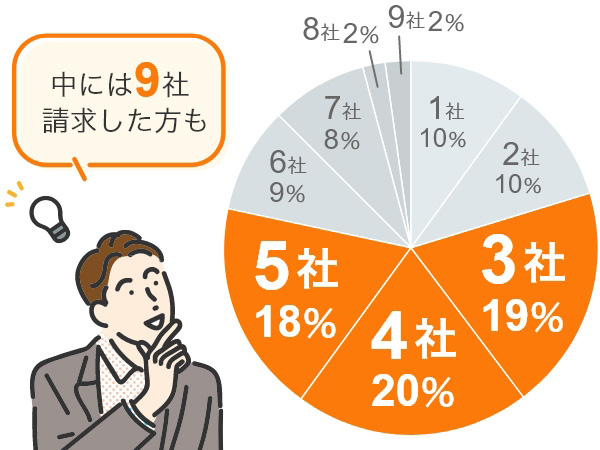 中には9社
請求した方も

8社 2%
9社 2%
1社
10%
2社
10%
3社
19%
4社
20%
5社
18%
6社
9%
7社
8%